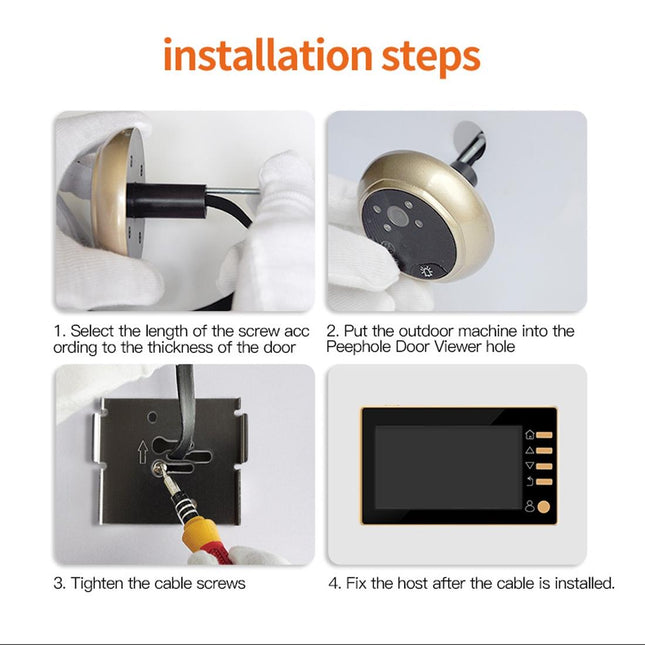 installation steps

1. Select the length of the screw acc ording to the thickness of the door

2. Put the outdoor machine into the Peephole Door Viewer hole

3. Tighten the cable screws

4. Fix the host after the cable is installed.