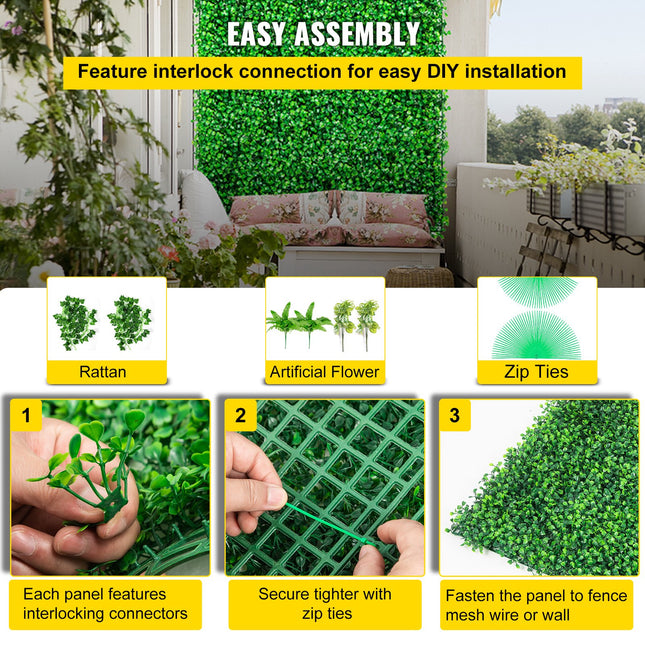 EASY ASSEMBLY

Feature interlock connection for easy DIY installation

Rattan

Artificial Flower

Zip Ties

1

Each panel features interlocking connectors

2

Secure tighter with zip ties

3

Fasten the panel to fence mesh wire or wall