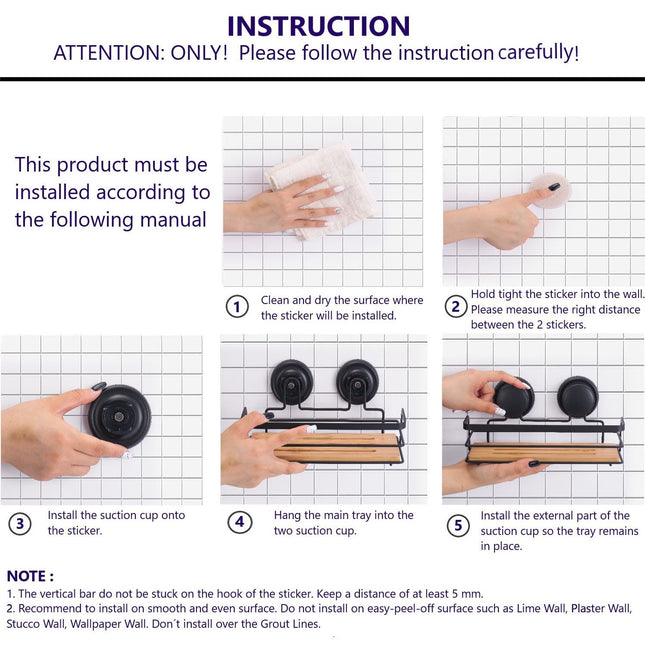 INSTRUCTION
ATTENTION: ONLY! Please follow the instruction carefully!

This product must be installed according to the following manual

1 Clean and dry the surface where the sticker will be installed.

2 Hold tight the sticker into the wall. Please measure the right distance between the 2 stickers.

3 Install the suction cup onto the sticker.

4 Hang the main tray into the two suction cup.

5 Install the external part of the suction cup so the tray remains in place.

NOTE :
1. The vertical bar do not be stuck on the hook of the sticker. Keep a distance of at least 5 mm.
2. Recommend to install on smooth and even surface. Do not install on easy-peel-off surface such as Lime Wall, Plaster Wall, Stucco Wall, Wallpaper Wall. Don´t install over the Grout Lines.