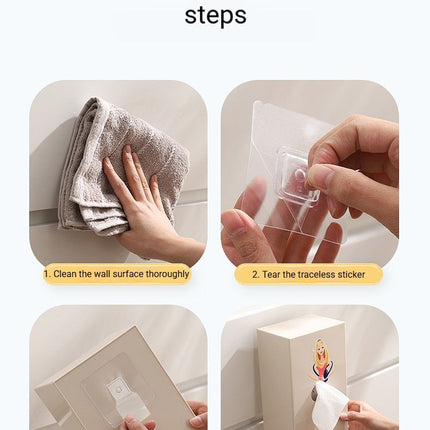 steps

1. Clean the wall surface thoroughly

2. Tear the traceless sticker