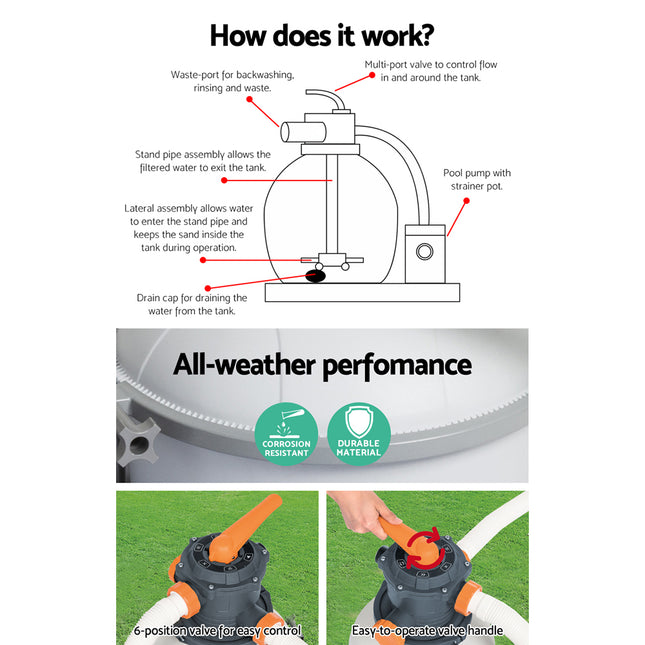 How does it work?

Waste-port for backwashing, rinsing and waste.

Multi-port valve to control flow in and around the tank.

Stand pipe assembly allows the filtered water to exit the tank.

Pool pump with strainer pot.

Lateral assembly allows water to enter the stand pipe and keeps the sand inside the tank during operation.

Drain cap for draining the water from the tank.

All-weather perfomance

CORROSION RESISTANT

DURABLE MATERIAL

6-position valve for easy control

Easy-to-operate valve handle