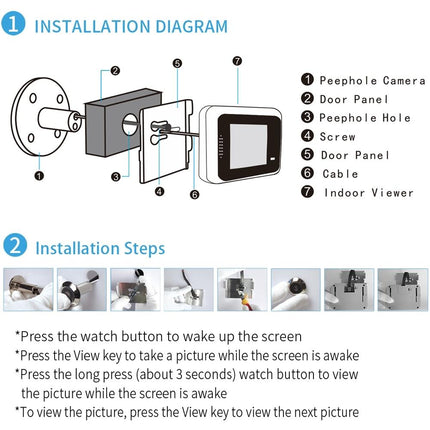 1 INSTALLATION DIAGRAM

2

5

7

1

3

4

6

1 Peephole Camera
2 Door Panel
3 Peephole Hole
4 Screw
5 Door Panel
6 Cable
7 Indoor Viewer

2 Installation Steps

*Press the watch button to wake up the screen
*Press the View key to take a picture while the screen is awake
*Press the long press (about 3 seconds) watch button to view the picture while the screen is awake
*To view the picture, press the View key to view the next picture